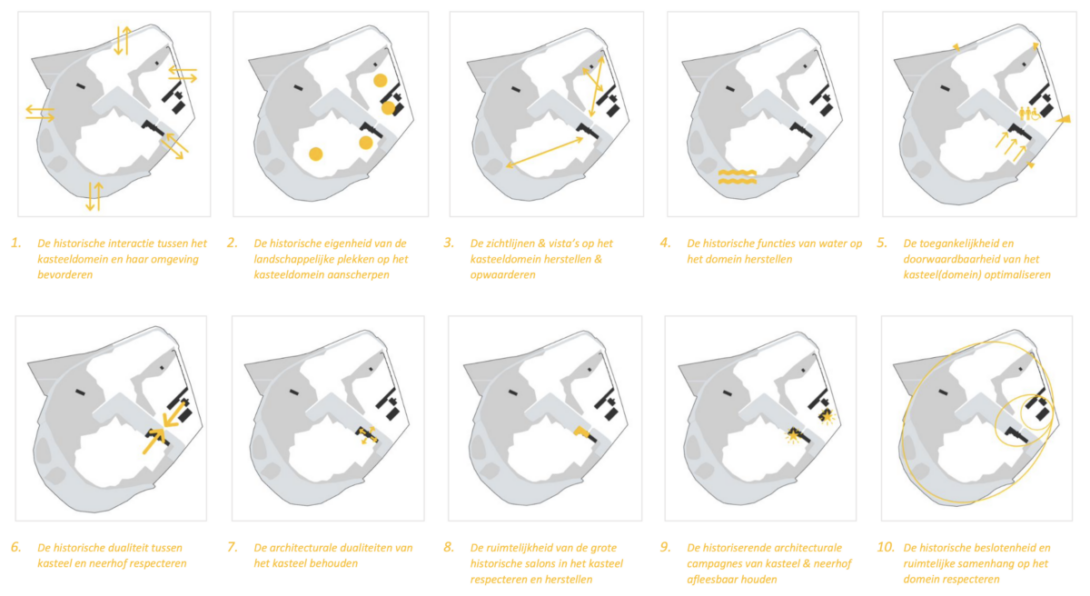 1. De historische interactie tussen het kasteeldomein en haar omgeving bevorderen

2. De historische eigenheid van de landschappelijke plekken op het kasteeldomein aanscherpen

3. De zichtlijnen & vista's op het kasteeldomein herstellen & opwaarderen

4. De historische functies van water op het domein herstellen

5. De toegankelijkheid en doorwaardbaarheid van het kasteel(domein) optimaliseren

6. De historische dualiteit tussen kasteel en neerhof respecteren

7. De architecturale dualiteiten van het kasteel behouden

8. De ruimtelijkheid van de grote historische salons in het kasteel respecteren en herstellen

9. De historiserende architecturale campagnes van kasteel & neerhof afleesbaar houden

10. De historische beslotenheid en ruimtelijke samenhang op het domein respecteren